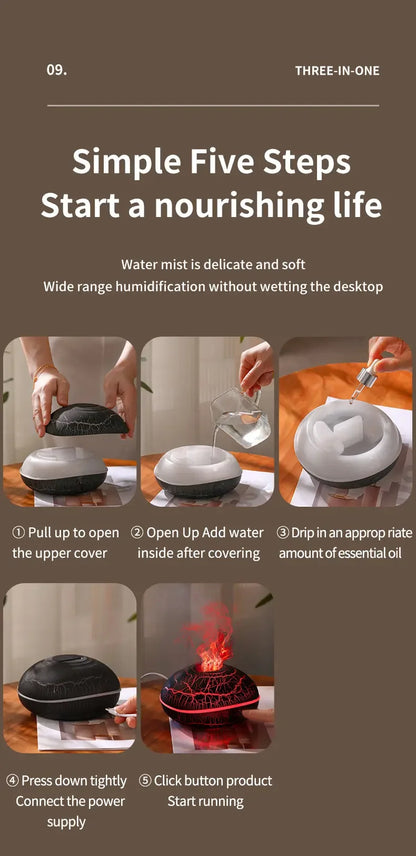 09.

THREE-IN-ONE

Simple Five Steps
Start a nourishing life

Water mist is delicate and soft
Wide range humidification without wetting the desktop

① Pull up to open the upper cover

② Open Up Add water inside after covering

③ Drip in an approp riate amount of essential oil

④ Press down tightly Connect the power supply

⑤ Click button product Start running