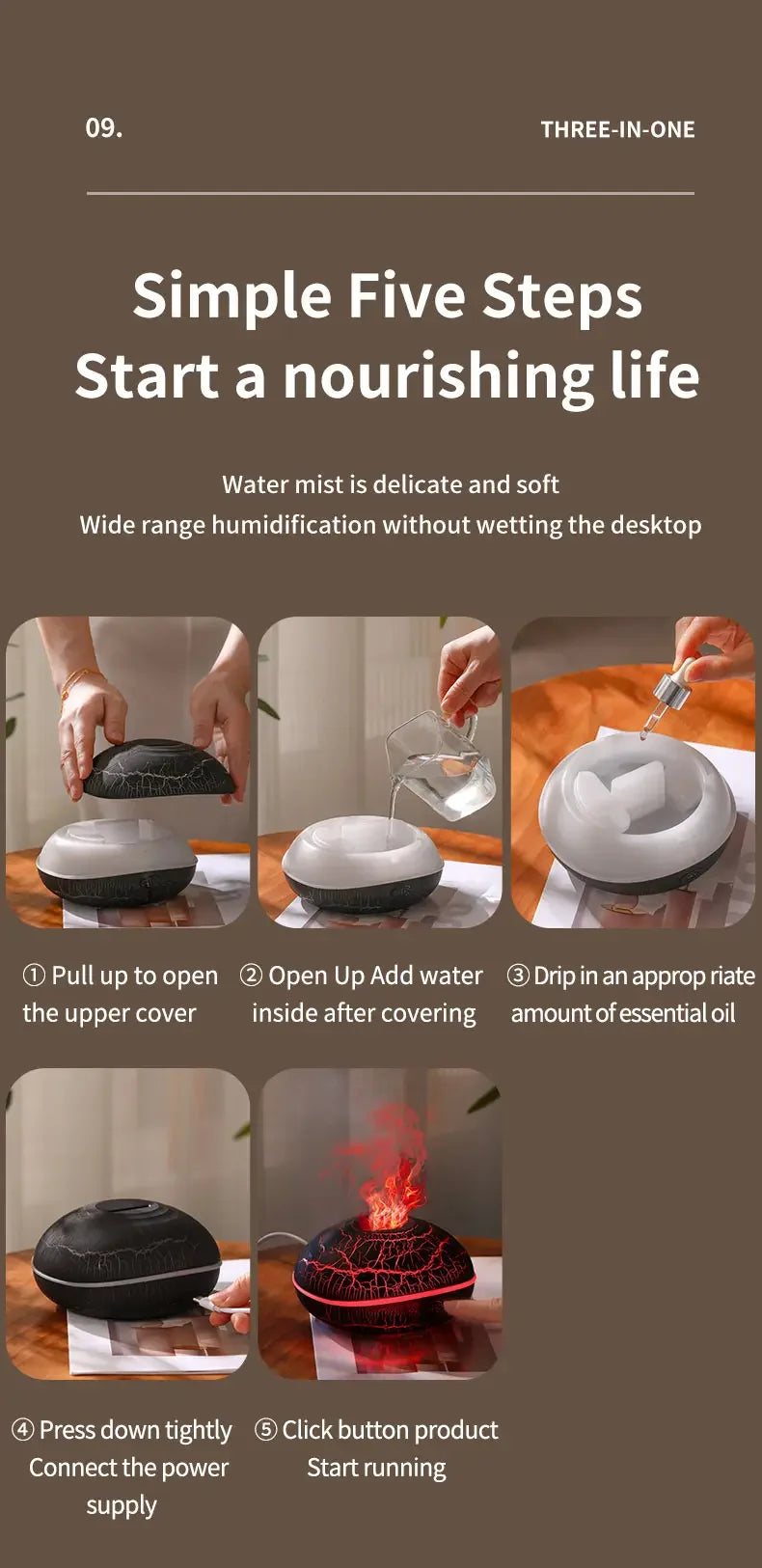 09.

THREE-IN-ONE

Simple Five Steps
Start a nourishing life

Water mist is delicate and soft
Wide range humidification without wetting the desktop

① Pull up to open the upper cover

② Open Up Add water inside after covering

③ Drip in an approp riate amount of essential oil

④ Press down tightly Connect the power supply

⑤ Click button product Start running